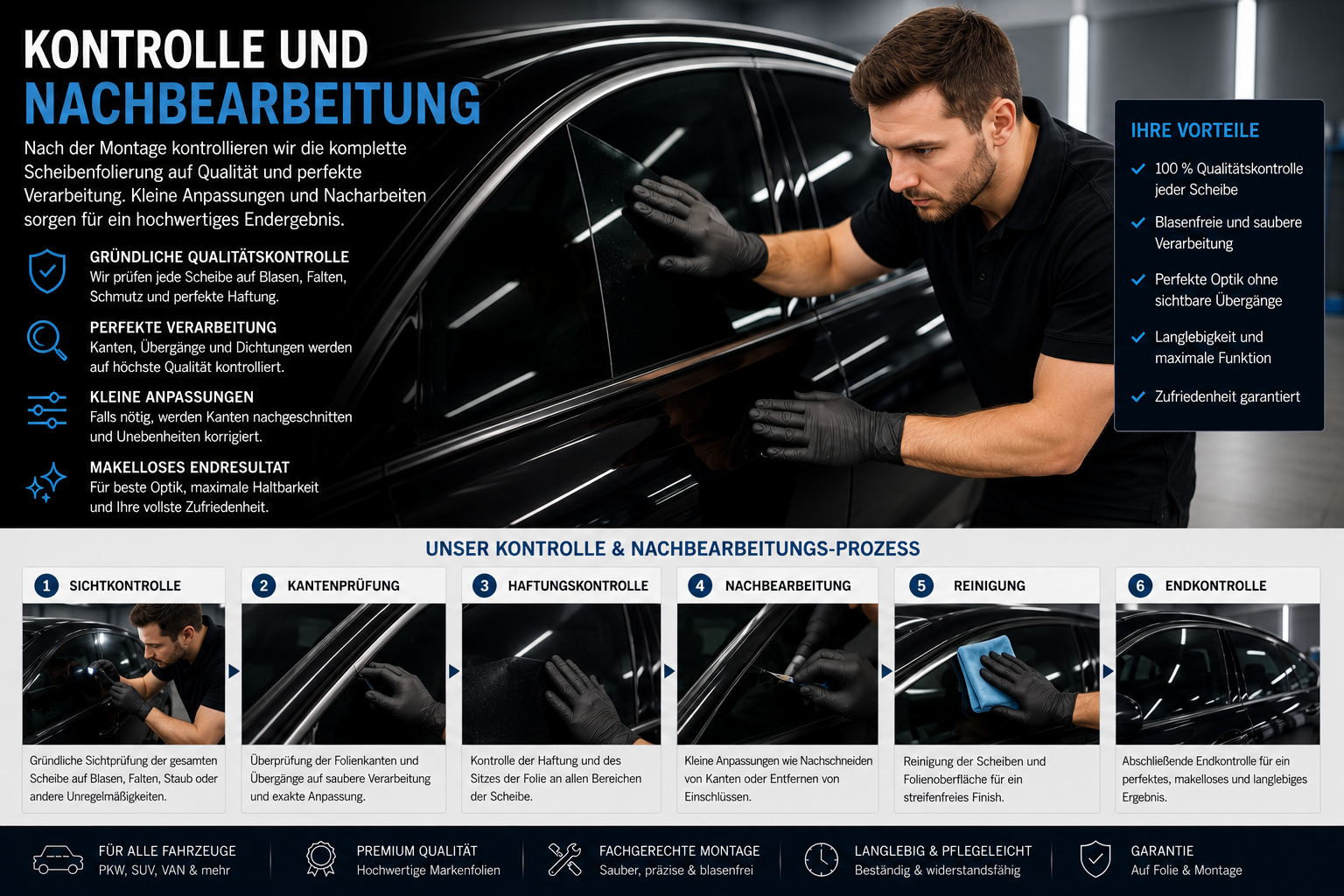 KONTROLLE UND NACHBEARBEITUNG

Nach der Montage kontrollieren wir die komplette Scheibenfolierung auf Qualität und perfekte Verarbeitung. Kleine Anpassungen und Nacharbeiten sorgen für ein hochwertiges Endergebnis.

GRÜNDLICHE QUALITÄTSKONTROLLE
Wir prüfen jede Scheibe auf Blasen, Falten, Schmutz und perfekte Haftung.

PERFEKTE VERARBEITUNG
Kanten, Übergänge und Dichtungen werden auf höchste Qualität kontrolliert.

KLEINE ANPASSUNGEN
Falls nötig, werden Kanten nachgeschnitten und Unebenheiten korrigiert.

MAKELLOSES ENDRESULTAT
Für beste Optik, maximale Haltbarkeit und Ihre vollste Zufriedenheit.

IHRE VORTEILE
100 % Qualitätskontrolle jeder Scheibe
Blasenfreie und saubere Verarbeitung
Perfekte Optik ohne sichtbare Übergänge
Langlebigkeit und maximale Funktion
Zufriedenheit garantiert

UNSER KONTROLLE & NACHBEARBEITUNGS-PROZESS

1 SICHTKONTROLLE
Gründliche Sichtprüfung der gesamten Scheibe auf Blasen, Falten, Staub oder andere Unregelmäßigkeiten.

2 KANTENPRÜFUNG
Überprüfung der Folienkanten und Übergänge auf saubere Verarbeitung und exakte Anpassung.

3 HAFTUNGSKONTROLLE
Kontrolle der Haftung und des Sitzes der Folie an allen Bereichen der Scheibe.

4 NACHBEARBEITUNG
Kleine Anpassungen wie Nachschneiden von Kanten oder Entfernen von Einschlüssen.

5 REINIGUNG
Reinigung der Scheiben und Folienoberfläche für ein streifenfreies Finish.

6 ENDKONTROLLE
Abschließende Endkontrolle für ein perfektes, makelloses und langlebiges Ergebnis.

FÜR ALLE FAHRZEUGE
PKW, SUV, VAN & mehr

PREMIUM QUALITÄT
Hochwertige Markenfolien

FACHGERECHTE MONTAGE
Sauber, präzise & blasenfrei

LANGLEBIG & PFLEGELEICHT
Beständig & widerstandsfähig

GARANTIE
Auf Folie & Montage